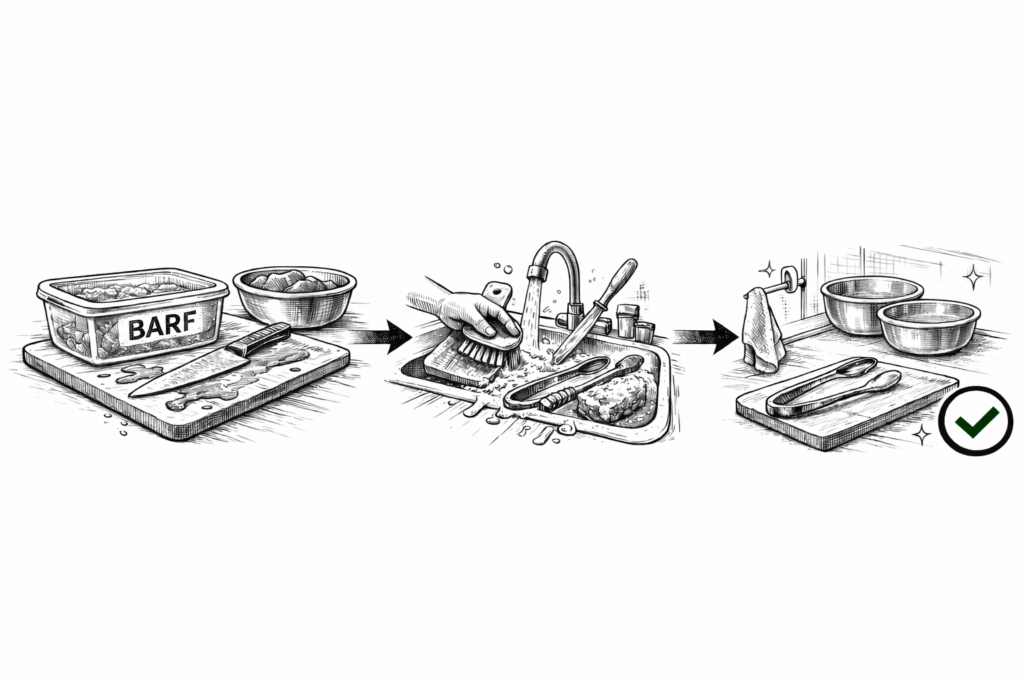 BARF